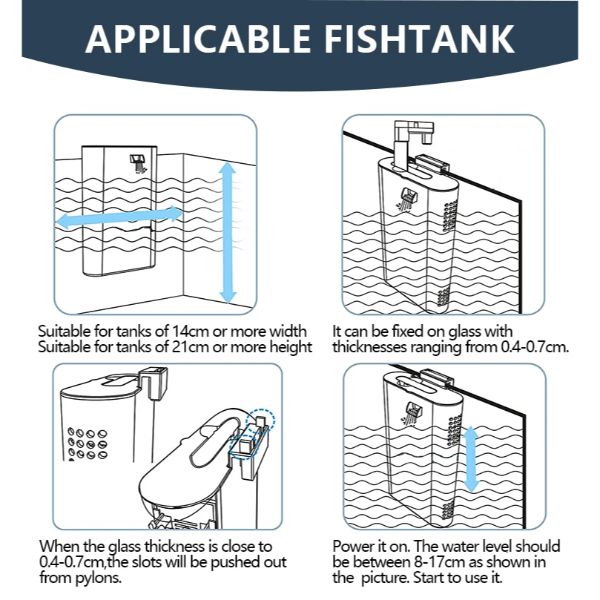 APPLICABLE FISHTANK

Suitable for tanks of 14cm or more width
Suitable for tanks of 21cm or more height

It can be fixed on glass with thicknesses ranging from 0.4-0.7cm.

When the glass thickness is close to 0.4-0.7cm,the slots will be pushed out from pylons.

Power it on. The water level should be between 8-17cm as shown in the  picture. Start to use it.