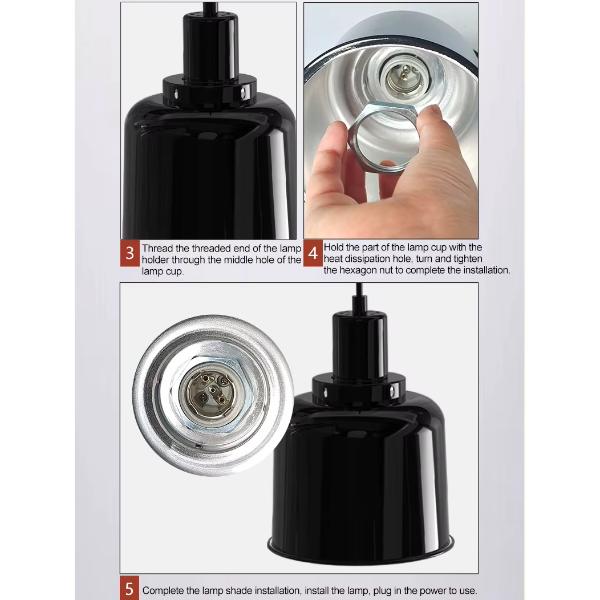 3 Thread the threaded end of the lamp holder through the middle hole of the lamp cup.

4 Hold the part of the lamp cup with the heat dissipation hole, turn and tighten the hexagon nut to complete the installation.

5 Complete the lamp shade installation, install the lamp, plug in the power to use.