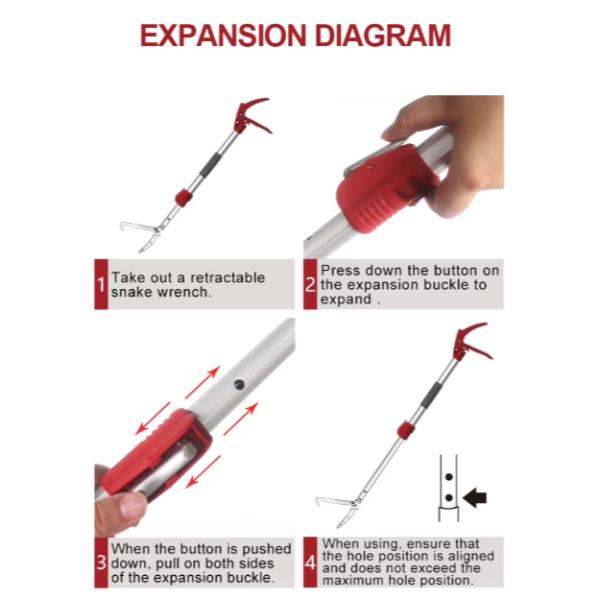 EXPANSION DIAGRAM

1 Take out a retractable snake wrench.

2 Press down the button on the expansion buckle to expand .

3 When the button is pushed down, pull on both sides of the expansion buckle.

4 When using, ensure that the hole position is aligned and does not exceed the maximum hole position.