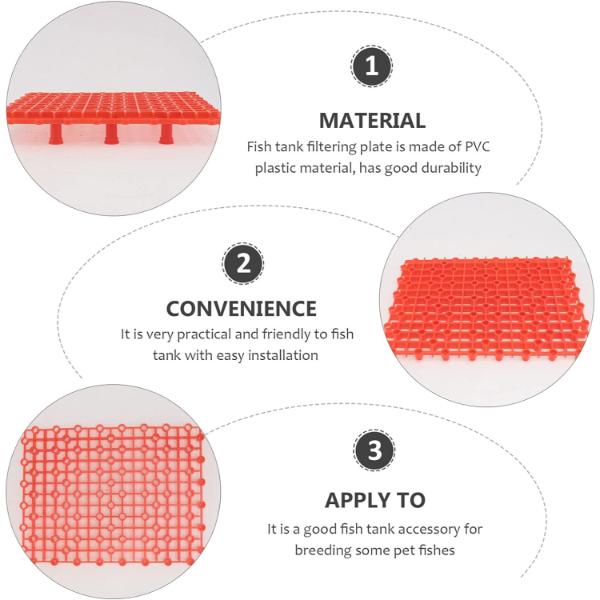 1

MATERIAL

Fish tank filtering plate is made of PVC plastic material, has good durability

2

CONVENIENCE

It is very practical and friendly to fish tank with easy installation

3

APPLY TO

It is a good fish tank accessory for breeding some pet fishes