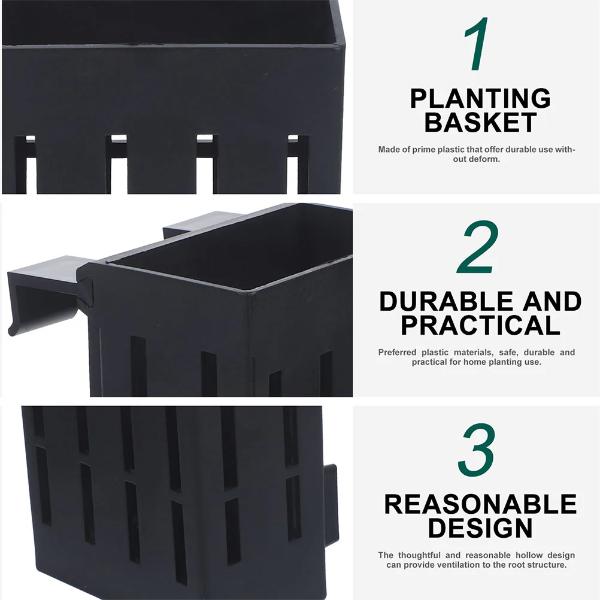 1

PLANTING BASKET

Made of prime plastic that offer durable use without deform.

2

DURABLE AND PRACTICAL

Preferred plastic materials, safe, durable and practical for home planting use.

3

REASONABLE DESIGN

The thoughtful and reasonable hollow design can provide ventilation to the root structure.