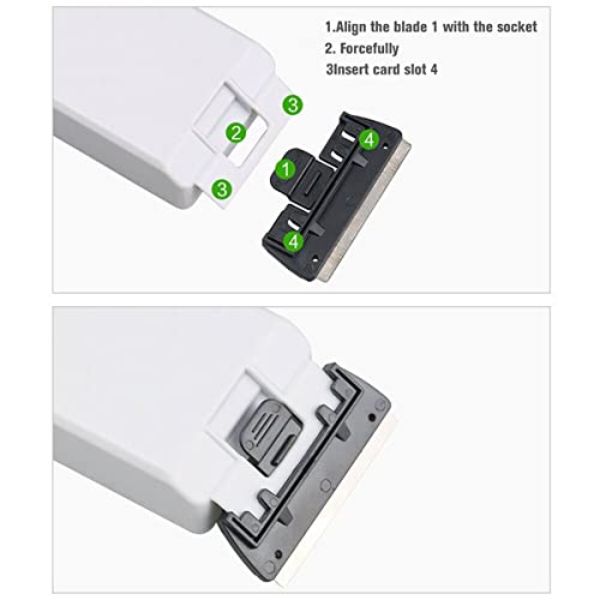 1.Align the blade 1 with the socket
2. Forcefully
3Insert card slot 4

3
2
3
1
4
4