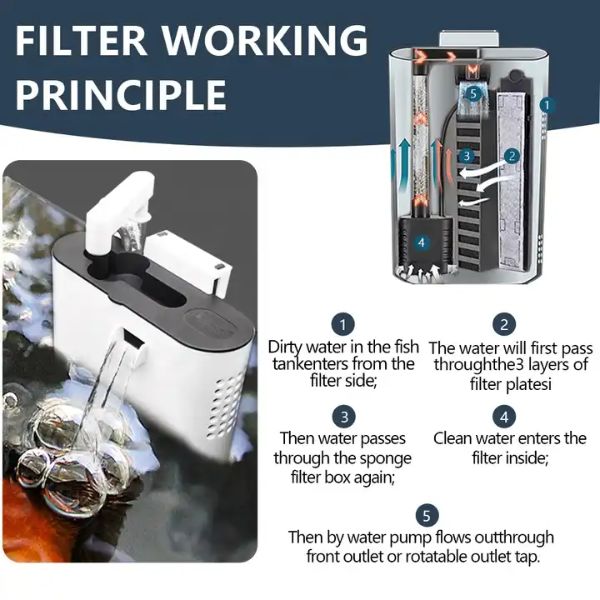 FILTER WORKING PRINCIPLE

5

1

3

2

4

1
Dirty water in the fish tankenters from the filter side;

2
The water will first pass throughthe3 layers of filter platesi

3
Then water passes through the sponge filter box again;

4
Clean water enters the filter inside;

5
Then by water pump flows outthrough front outlet or rotatable outlet tap.