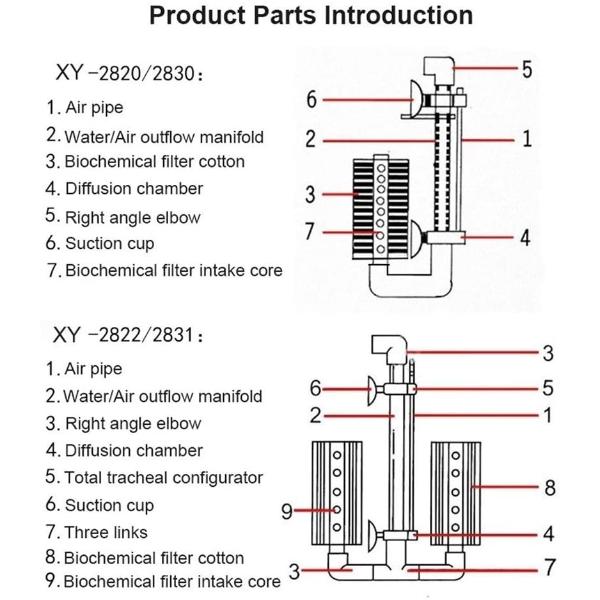 Product Parts Introduction

XY -2820/2830:

1. Air pipe
2. Water/Air outflow manifold
3. Biochemical filter cotton
4. Diffusion chamber
5. Right angle elbow
6. Suction cup
7. Biochemical filter intake core

5
6
2
1
3
7
4

XY -2822/2831:

1. Air pipe
2. Water/Air outflow manifold
3. Right angle elbow
4. Diffusion chamber
5. Total tracheal configurator
6. Suction cup
7. Three links
8. Biochemical filter cotton
9. Biochemical filter intake core

3
6
5
2
1
8
9
4
3
7