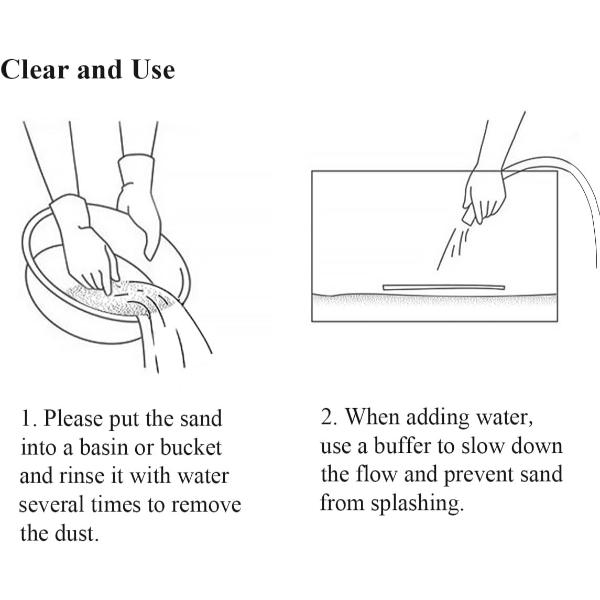 Clear and Use

1. Please put the sand into a basin or bucket and rinse it with water several times to remove the dust.

2. When adding water, use a buffer to slow down the flow and prevent sand from splashing.