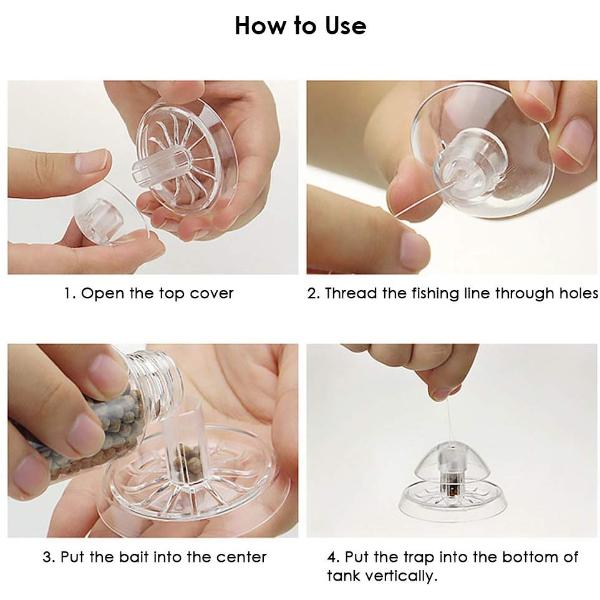 How to Use

1. Open the top cover

2. Thread the fishing line through holes

3. Put the bait into the center

4. Put the trap into the bottom of tank vertically.