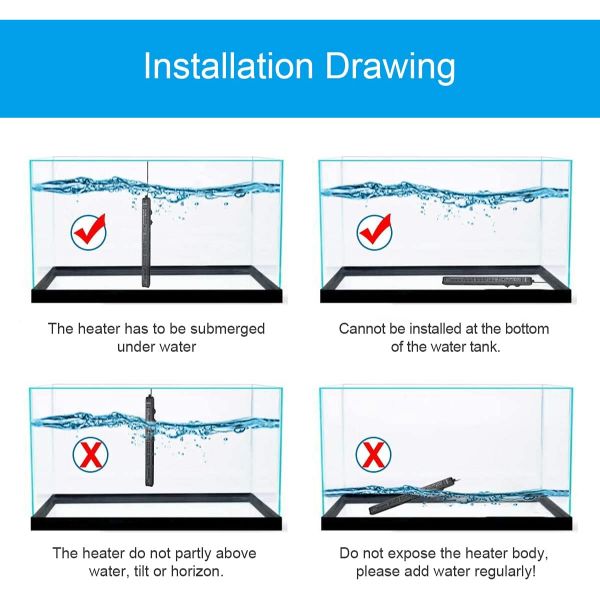 Installation Drawing

The heater has to be submerged under water

Cannot be installed at the bottom of the water tank.

The heater do not partly above water, tilt or horizon.

Do not expose the heater body, please add water regularly!