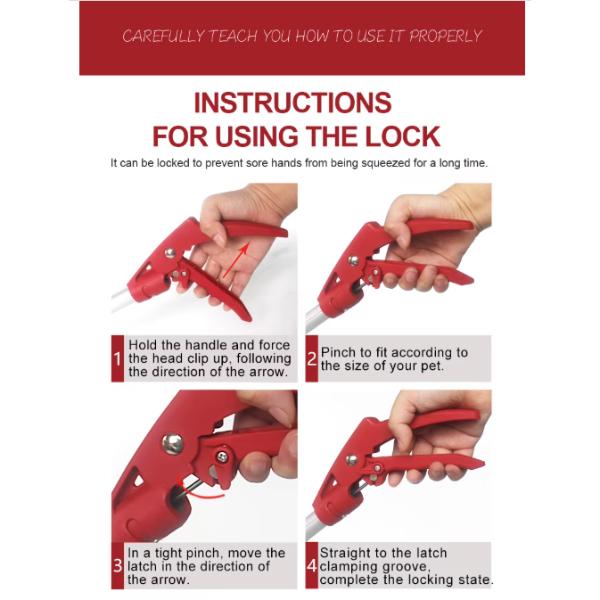 CAREFULLY TEACH YOU HOW TO USE IT PROPERLY

INSTRUCTIONS FOR USING THE LOCK

It can be locked to prevent sore hands from being squeezed for a long time.

1 Hold the handle and force the head clip up, following the direction of the arrow.

2 Pinch to fit according to the size of your pet.

3 In a tight pinch, move the latch in the direction of the arrow.

4 Straight to the latch clamping groove, complete the locking state.