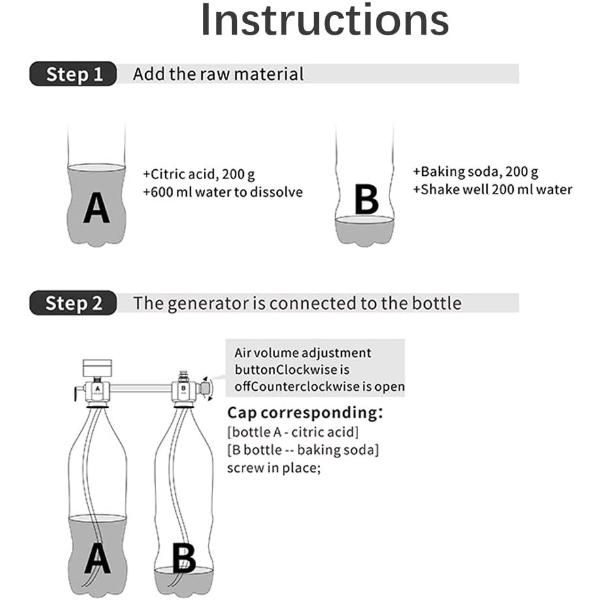 Instructions

Step 1 Add the raw material

A

+Citric acid, 200 g
+600 ml water to dissolve

B

+Baking soda, 200 g
+Shake well 200 ml water

Step 2 The generator is connected to the bottle

Air volume adjustment buttonClockwise is offCounterclockwise is open

A

B

Cap corresponding:
[bottle A - citric acid]
[B bottle -- baking soda]
screw in place;

A

B