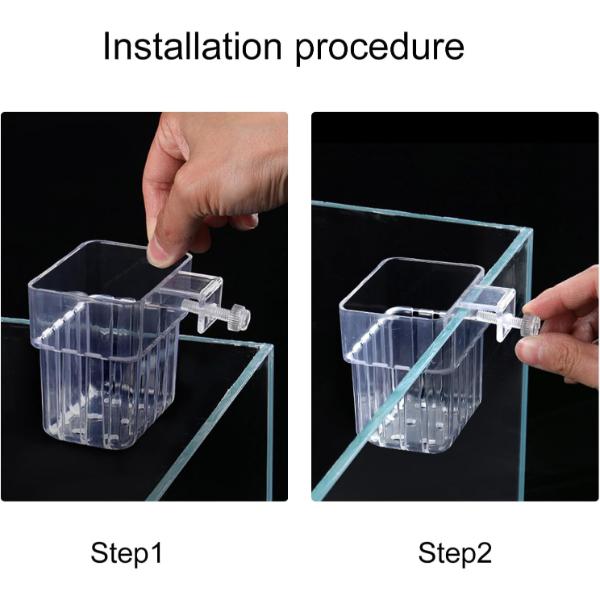 Installation procedure

Step1

Step2