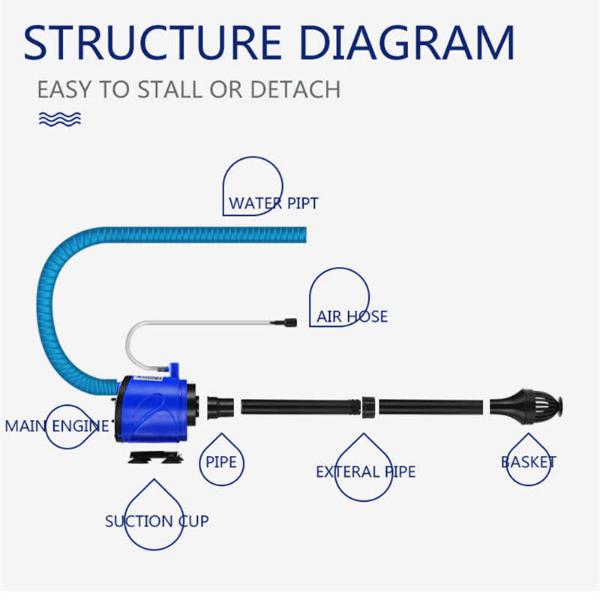 STRUCTURE DIAGRAM

EASY TO STALL OR DETACH

WATER PIPT

AIR HOSE

MAIN ENGINE

PIPE

EXTERAL PIPE

BASKET

SUCTION CUP