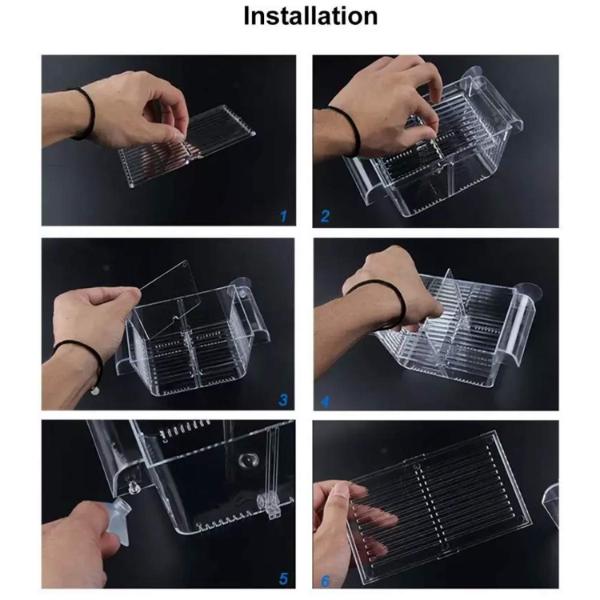 Installation

1

2

3

4

5

6