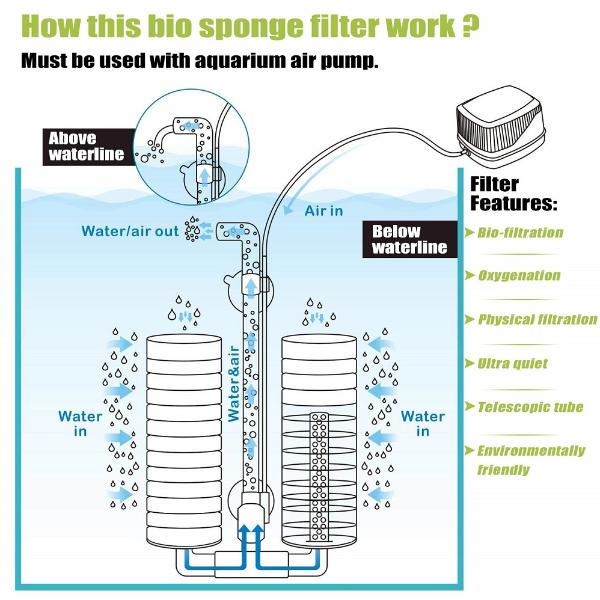 How this bio sponge filter work ?

Must be used with aquarium air pump.

Above waterline

Air in

Water/air out

Below waterline

Water&air

Water in

Water in

Filter Features:

➤ Bio-filtration

➤ Oxygenation

➤ Physical filtration

➤ Ultra quiet

➤ Telescopic tube

➤ Environmentally friendly