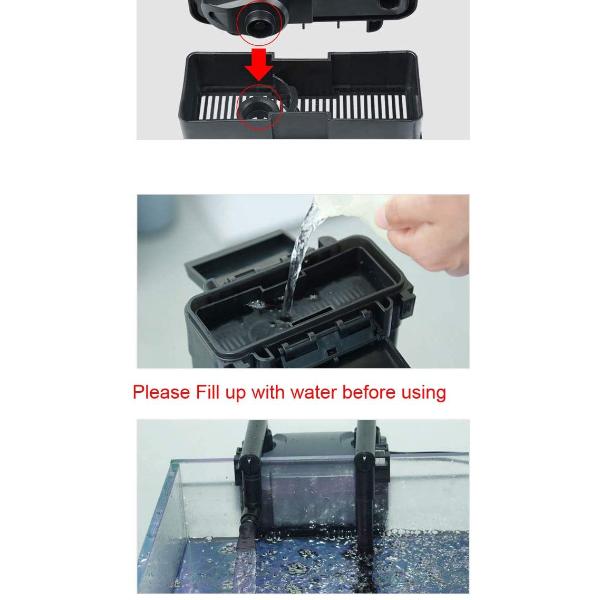 Please Fill up with water before using