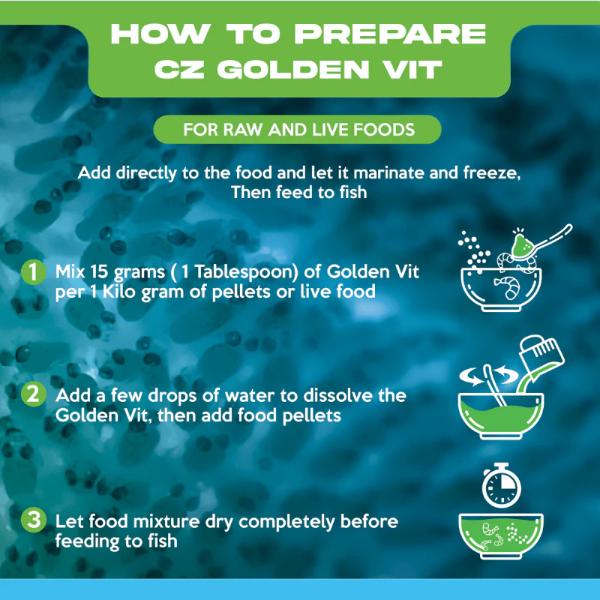 HOW TO PREPARE CZ GOLDEN VIT

FOR RAW AND LIVE FOODS

Add directly to the food and let it marinate and freeze, Then feed to fish

1 Mix 15 grams ( 1 Tablespoon) of Golden Vit per 1 Kilo gram of pellets or live food

2 Add a few drops of water to dissolve the Golden Vit, then add food pellets

3 Let food mixture dry completely before feeding to fish