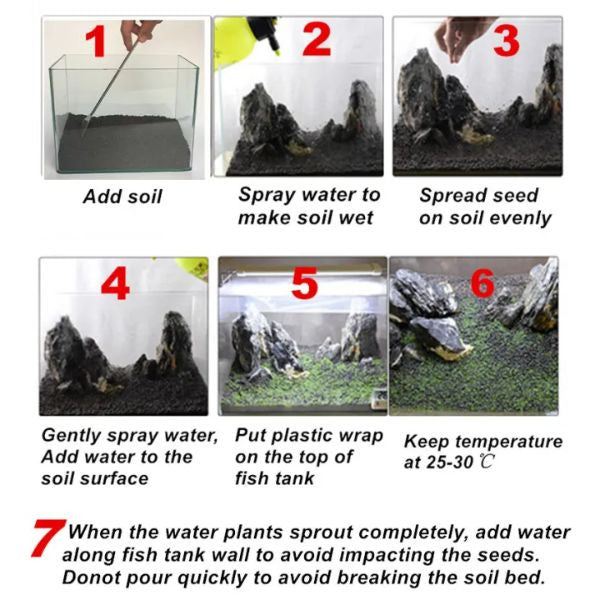 1

Add soil

2

Spray water to make soil wet

3

Spread seed on soil evenly

4

Gently spray water, Add water to the soil surface

5

Put plastic wrap on the top of fish tank

6

Keep temperature at 25-30 ℃

7 When the water plants sprout completely, add water along fish tank wall to avoid impacting the seeds. Donot pour quickly to avoid breaking the soil bed.